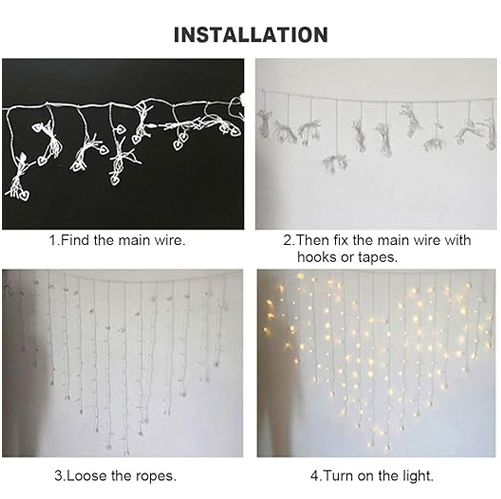 INSTALLATION

1.Find the main wire.

2.Then fix the main wire with hooks or tapes.

3.Loose the ropes.

4.Turn on the light.